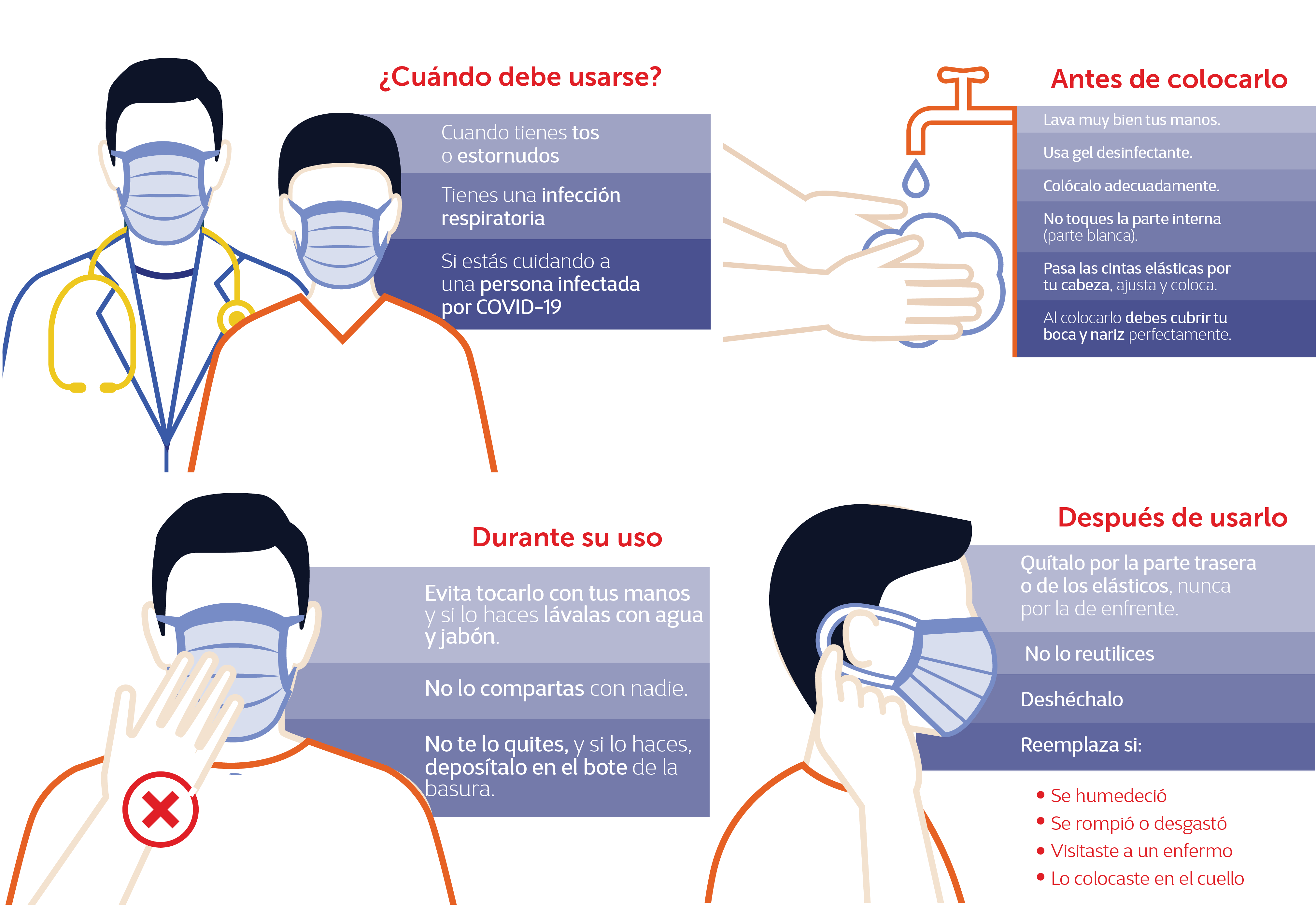 ¿Cuándo debe usarse?

Cuando tienes tos o estornudos

Tienes una infección respiratoria

Si estás cuidando a una persona infectada por COVID-19

Antes de colocarlo

Lava muy bien tus manos.

Usa gel desinfectante.

Colócalo adecuadamente.

No toques la parte interna (parte blanca).

Pasa las cintas elásticas por tu cabeza, ajusta y coloca.

Al colocarlo debes cubrir tu boca y nariz perfectamente.

Durante su uso

Evita tocarlo con tus manos y si lo haces lávalas con agua y jabón.

No lo compartas con nadie.

No te lo quites, y si lo haces, deposítalo en el bote de la basura.

Después de usarlo

Quítalo por la parte trasera o de los elásticos, nunca por la de enfrente.

No lo reutilices

Deshéchalo

Reemplaza si:

• Se humedeció
• Se rompió o desgastó
• Visitaste a un enfermo
• Lo colocaste en el cuello